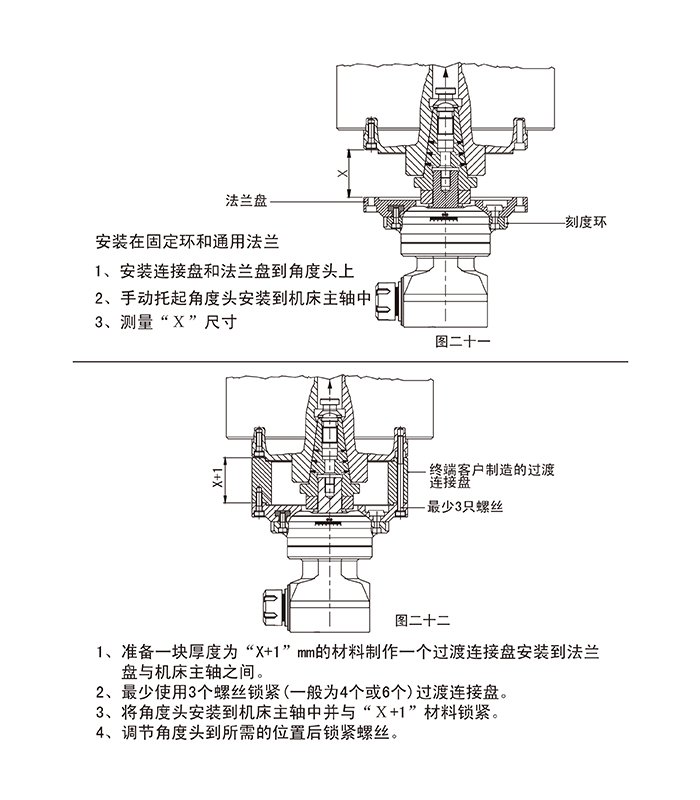 X

法兰盘

刻度环

安装在固定环和通用法兰

1、安装连接盘和法兰盘到角度头上

2、手动托起角度头安装到机床主轴中

3、测量“X”尺寸

图二十一

X+1

终端客户制造的过渡连接盘

最少3只螺丝

图二十二

1、准备一块厚度为“X+1”mm的材料制作一个过渡连接盘安装到法兰盘与机床主轴之间。

2、最少使用3个螺丝锁紧(一般为4个或6个)过渡连接盘。

3、将角度头安装到机床主轴中并与“X+1”材料锁紧。

4、调节角度头到所需的位置后锁紧螺丝。